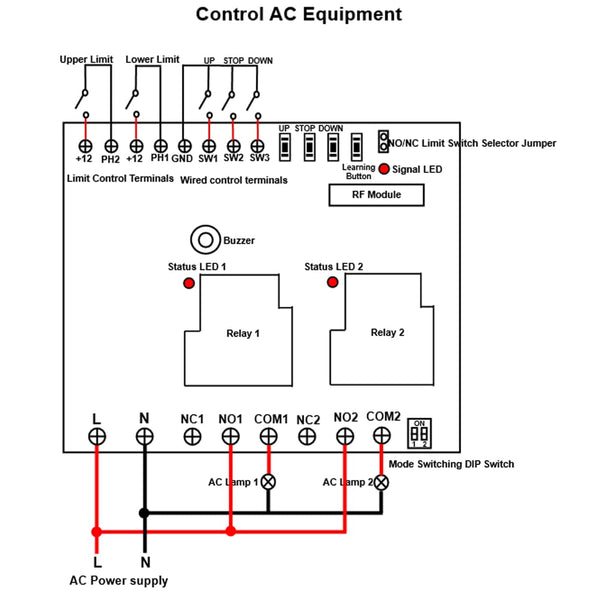 Control AC Equipment

Upper Limit
Lower Limit
UP STOP DOWN

+12 PH2 +12 PH1 GND SW1 SW2 SW3

UP STOP DOWN

NO/NC Limit Switch Selector Jumper

Learning Button

Signal LED

Limit Control Terminals
Wired control terminals

RF Module

Buzzer

Status LED 1
Status LED 2

Relay 1
Relay 2

L N NC1 NO1 COM1 NC2 NO2 COM2

ON
1 2

Mode Switching DIP Switch

AC Lamp 1
AC Lamp 2

L N
AC Power supply